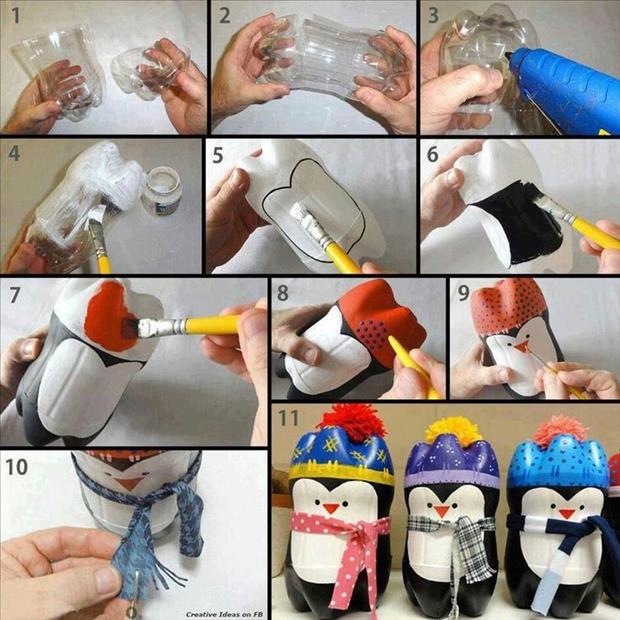 1
2
3
4
5
6
7
8
9
10
11
Creative Ideas on FB