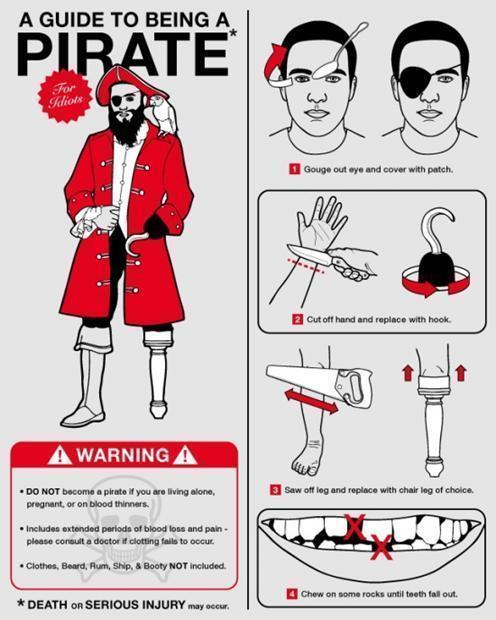 A GUIDE TO BEING A PIRATE*

For Idiots

WARNING

• DO NOT become a pirate if you are living alone, pregnant, or on blood thinners.

• Includes extended periods of blood loss and pain - please consult a doctor if clotting fails to occur.

• Clothes, Beard, Rum, Ship, & Booty NOT included.

* DEATH OR SERIOUS INJURY may occur.

1 Gouge out eye and cover with patch.

2 Cut off hand and replace with hook.

3 Saw off leg and replace with chair leg of choice.

4 Chew on some rocks until teeth fall out.