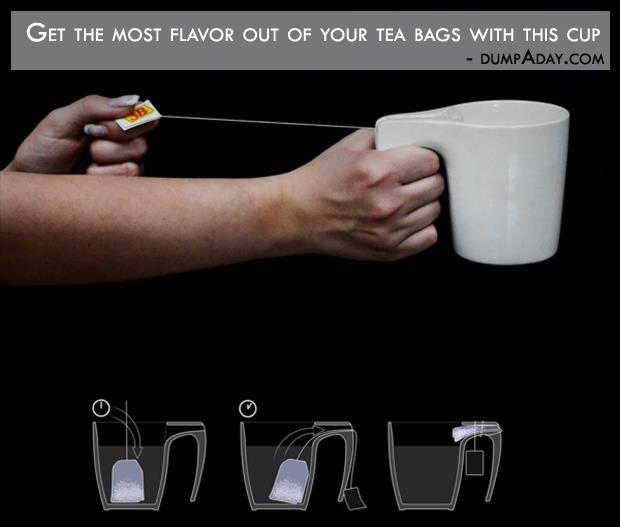 GET THE MOST FLAVOR OUT OF YOUR TEA BAGS WITH THIS CUP
- DUMPADAY.COM