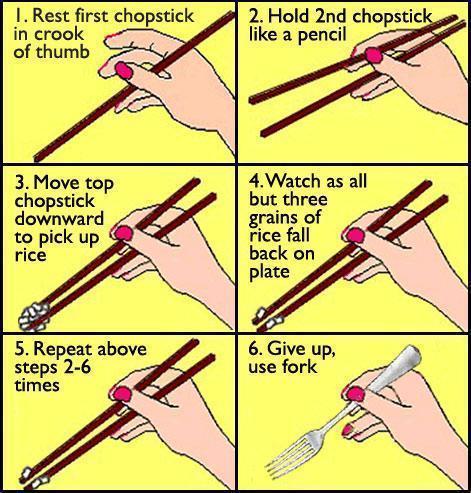 1. Rest first chopstick in crook of thumb

2. Hold 2nd chopstick like a pencil

3. Move top chopstick downward to pick up rice

4. Watch as all but three grains of rice fall back on plate

5. Repeat above steps 2-6 times

6. Give up, use fork